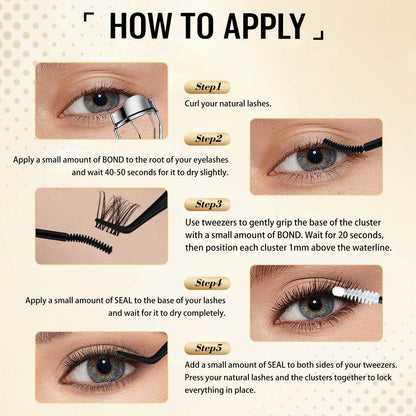 「 HOW TO APPLY 」

Step1
Curl your natural lashes.

Step2
Apply a small amount of BOND to the root of your eyelashes and wait 40-50 seconds for it to dry slightly.

Step3
Use tweezers to gently grip the base of the cluster with a small amount of BOND. Wait for 20 seconds, then position each cluster 1mm above the waterline.

Step4
Apply a small amount of SEAL to the base of your lashes and wait for it to dry completely.

Step5
Add a small amount of SEAL to both sides of your tweezers. Press your natural lashes and the clusters together to lock everything in place.