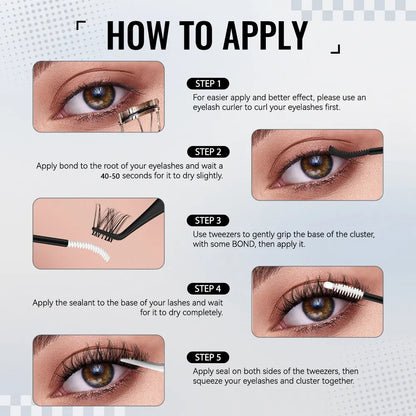 HOW TO APPLY

STEP 1
For easier apply and better effect, please use an eyelash curler to curl your eyelashes first.

STEP 2
Apply bond to the root of your eyelashes and wait a 40-50 seconds for it to dry slightly.

STEP 3
Use tweezers to gently grip the base of the cluster, with some BOND, then apply it.

STEP 4
Apply the sealant to the base of your lashes and wait for it to dry completely.

STEP 5
Apply seal on both sides of the tweezers, then squeeze your eyelashes and cluster together.