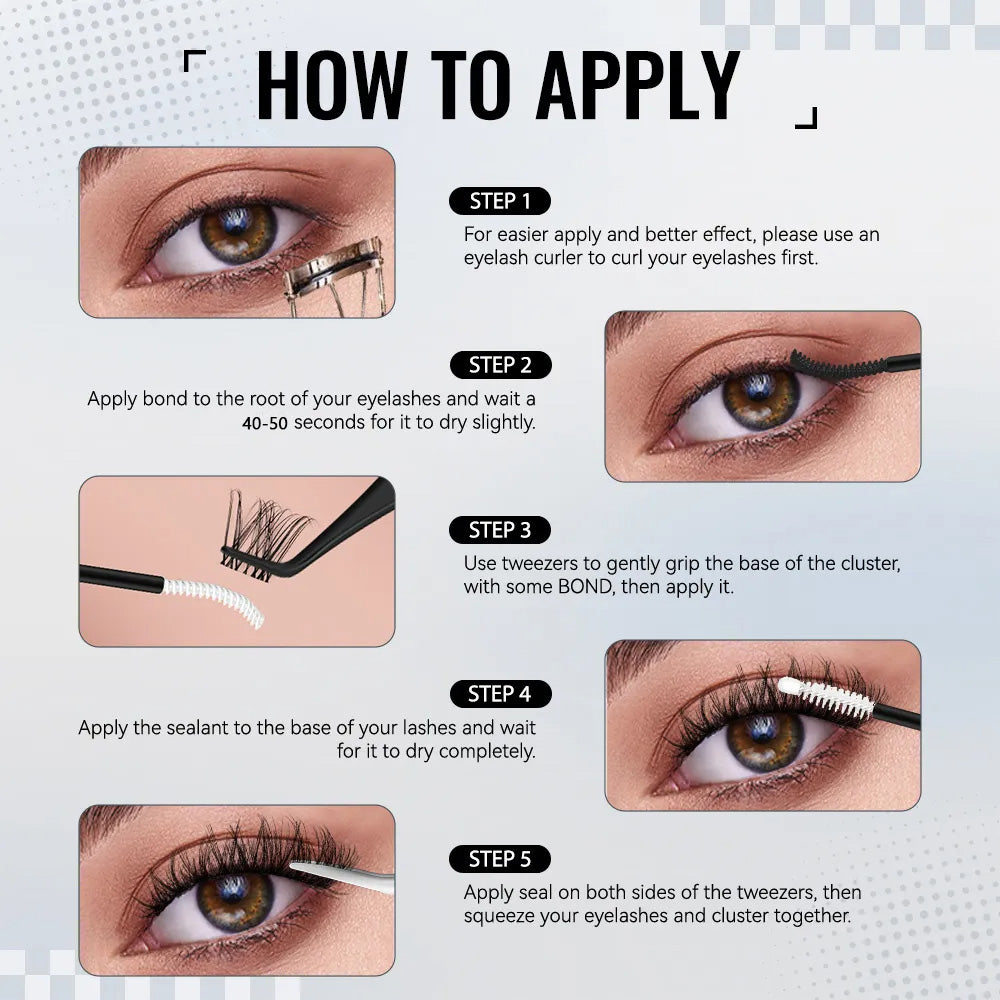 HOW TO APPLY

STEP 1
For easier apply and better effect, please use an eyelash curler to curl your eyelashes first.

STEP 2
Apply bond to the root of your eyelashes and wait a 40-50 seconds for it to dry slightly.

STEP 3
Use tweezers to gently grip the base of the cluster, with some BOND, then apply it.

STEP 4
Apply the sealant to the base of your lashes and wait for it to dry completely.

STEP 5
Apply seal on both sides of the tweezers, then squeeze your eyelashes and cluster together.